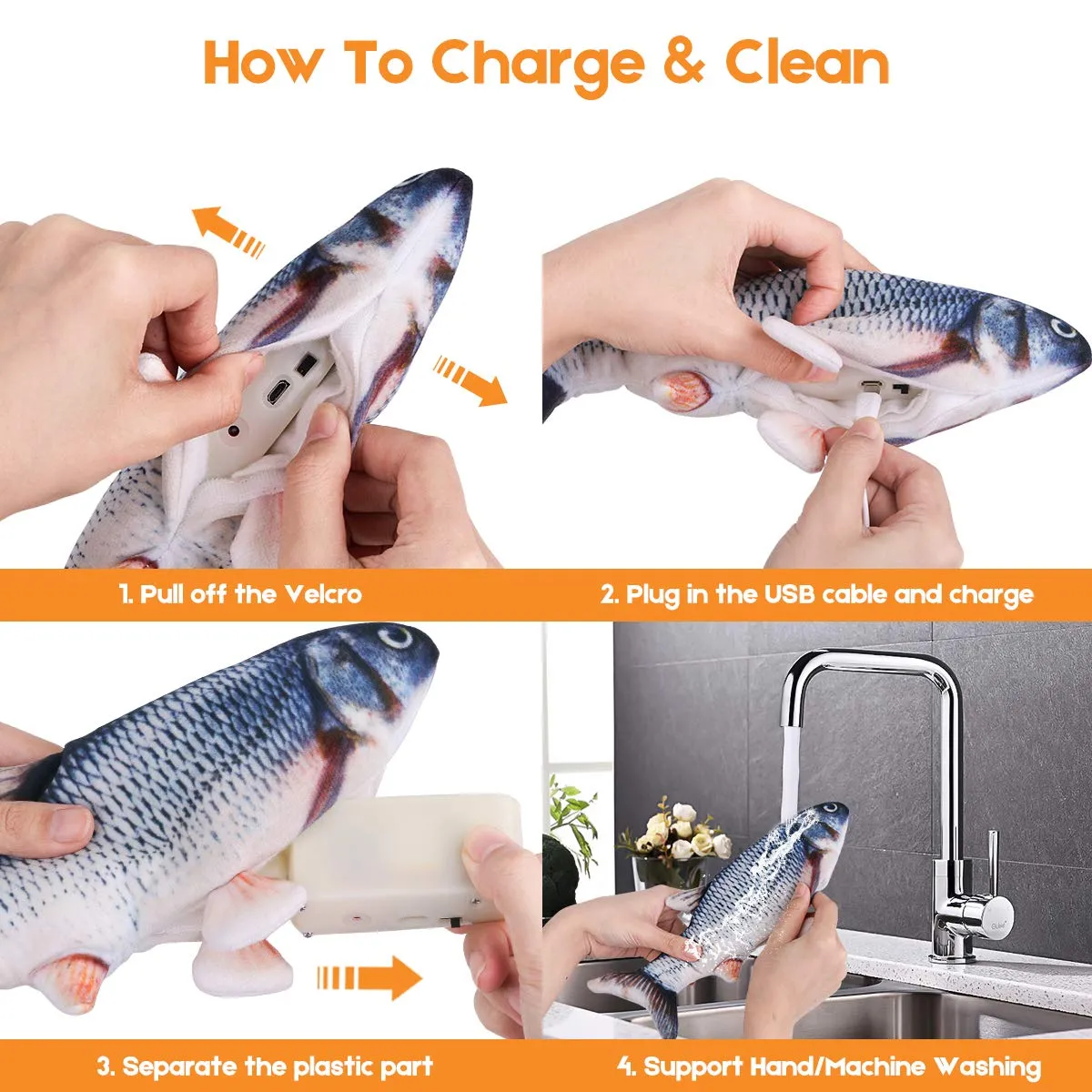 How To Charge & Clean

1. Pull off the Velcro

2. Plug in the USB cable and charge

3. Separate the plastic part

4. Support Hand/Machine Washing