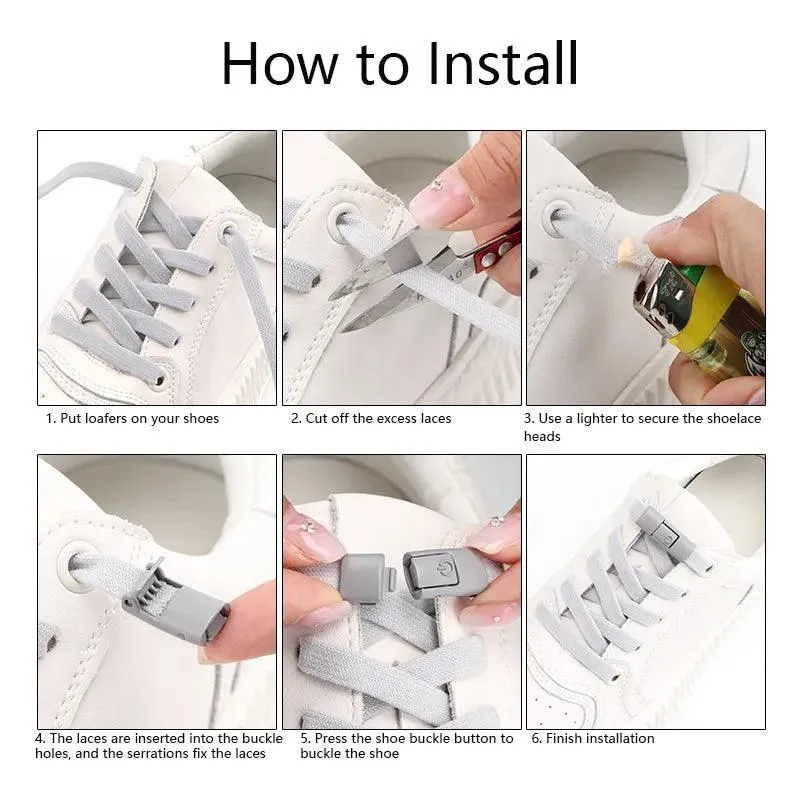 How to Install

1. Put loafers on your shoes

2. Cut off the excess laces

3. Use a lighter to secure the shoelace heads

4. The laces are inserted into the buckle holes, and the serrations fix the laces

5. Press the shoe buckle button to buckle the shoe

6. Finish installation